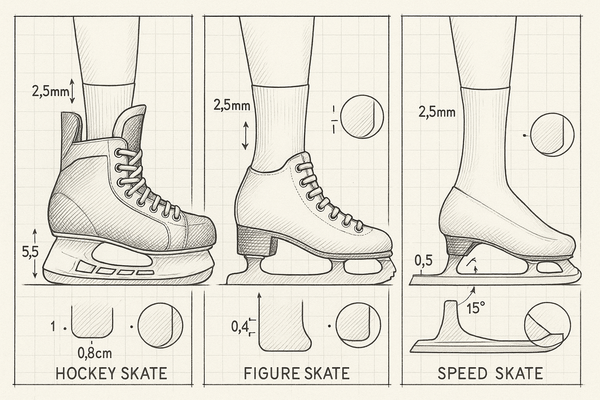 2,5mm

5,5

1

0,8cm

HOCKEY SKATE

2,5mm

0,4

FIGURE SKATE

2,5mm

0,5

15°

SPEED SKATE